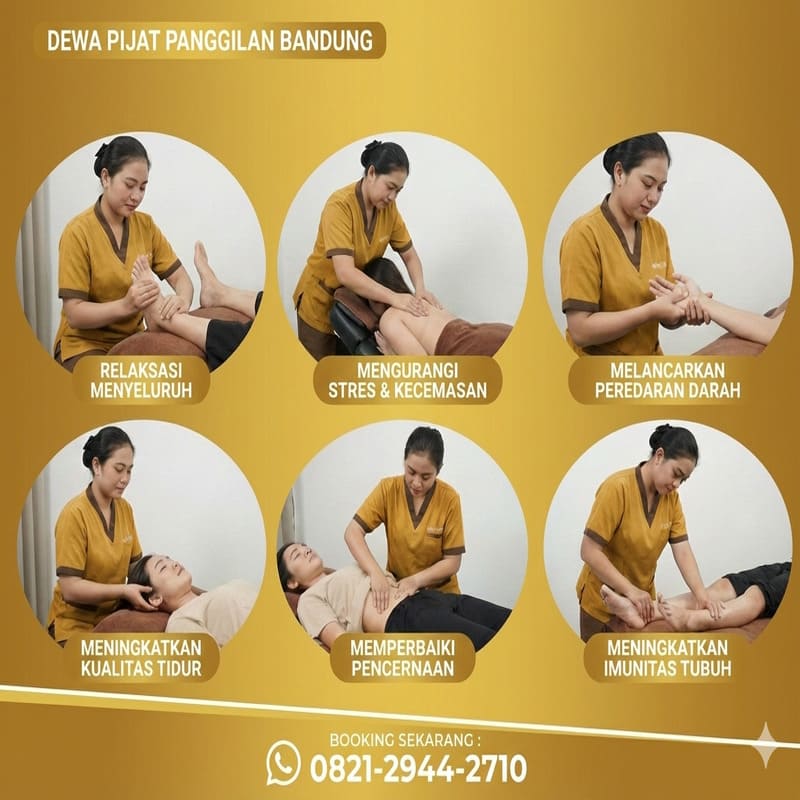 DEWA PIJAT PANGGILAN BANDUNG

RELAKSASI MENYELURUH

MENGURANGI STRES & KECEMASAN

MELANCARKAN PEREDARAN DARAH

MENINGKATKAN KUALITAS TIDUR

MEMPERBAIKI PENCERNAAN

MENINGKATKAN IMUNITAS TUBUH

BOOKING SEKARANG :
0821-2944-2710